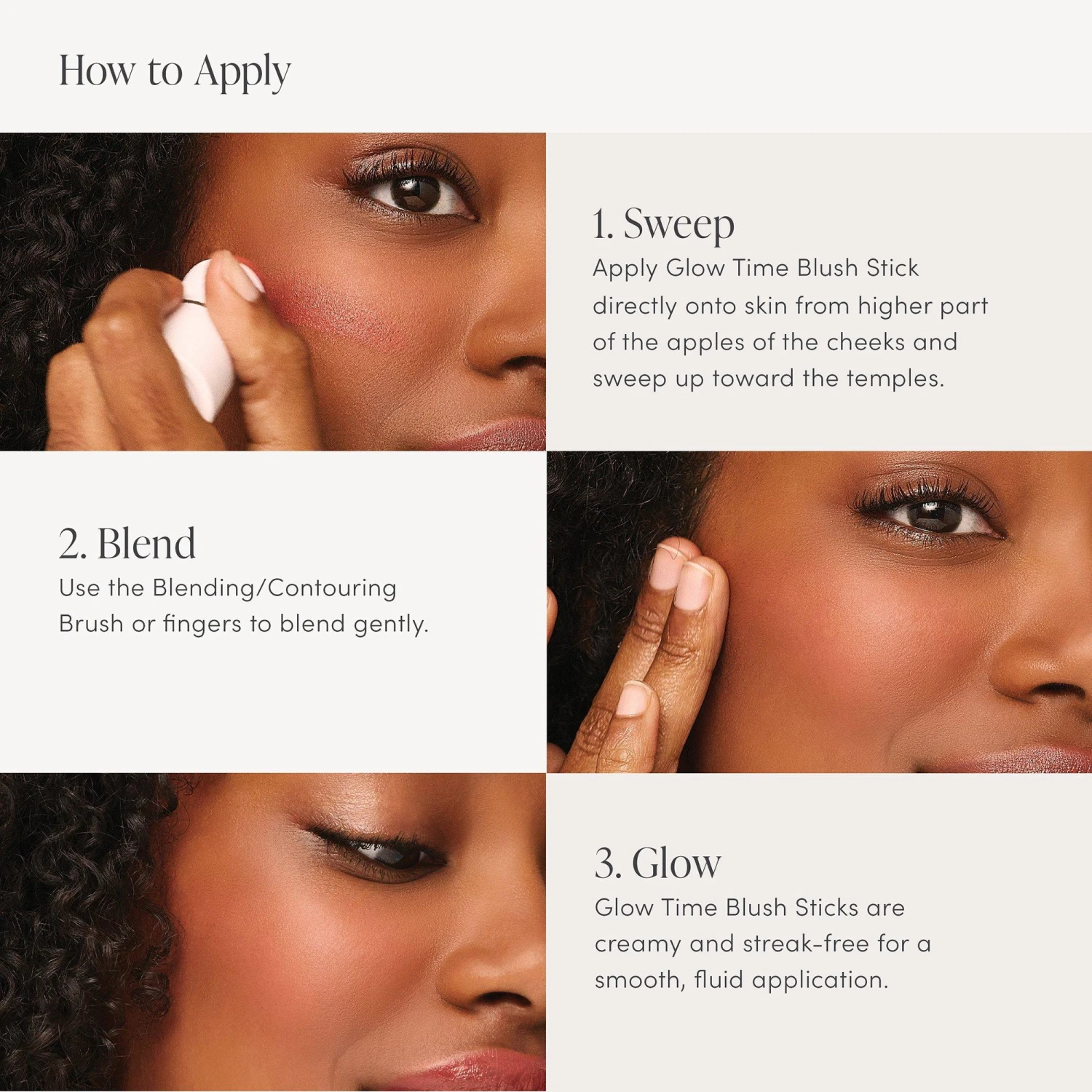 How to Apply

1. Sweep
Apply Glow Time Blush Stick directly onto skin from higher part of the apples of the cheeks and sweep up toward the temples.

2. Blend
Use the Blending/Contouring Brush or fingers to blend gently.

3. Glow
Glow Time Blush Sticks are creamy and streak-free for a smooth, fluid application.